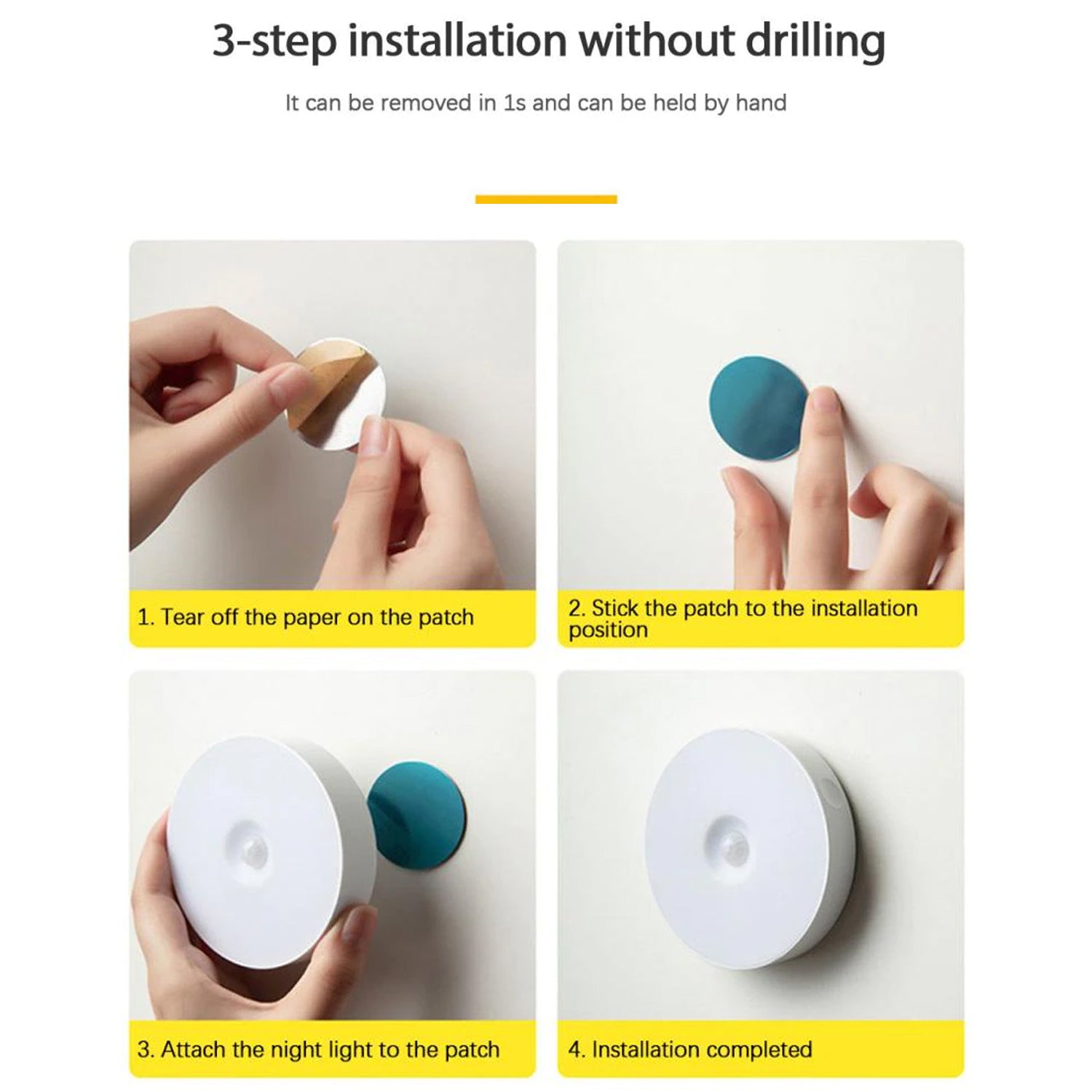 3-step installation without drilling

It can be removed in 1s and can be held by hand

1. Tear off the paper on the patch

2. Stick the patch to the installation position

3. Attach the night light to the patch

4. Installation completed